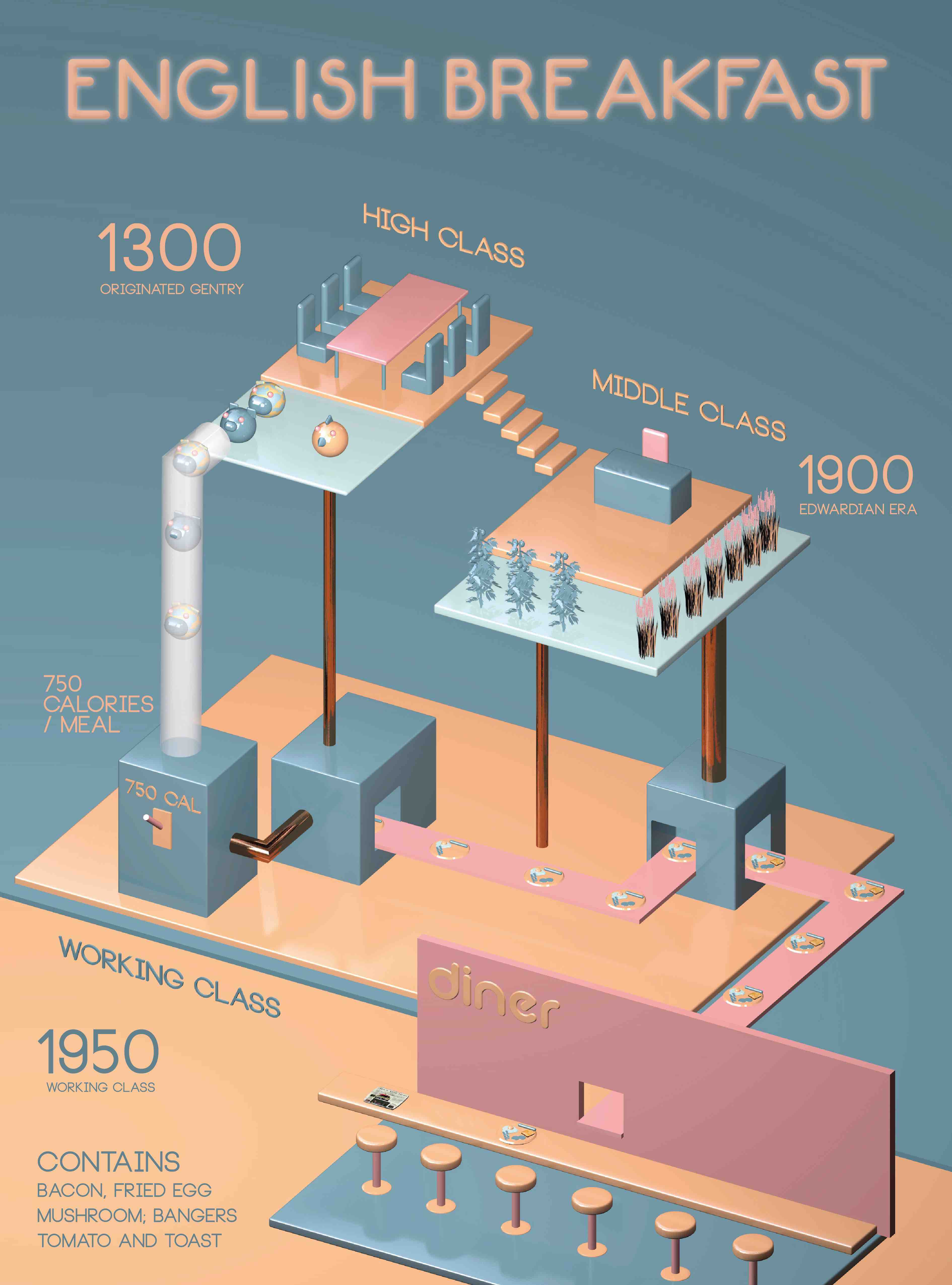 ENGLISH BREAKFAST

1300
ORIGINATED GENTRY

HIGH CLASS

MIDDLE CLASS

1900
EDWARDIAN ERA

750
CALORIES
/ MEAL

750 CAL

WORKING CLASS

diner

1950
WORKING CLASS

CONTAINS
BACON, FRIED EGG
MUSHROOM; BANGERS
TOMATO AND TOAST