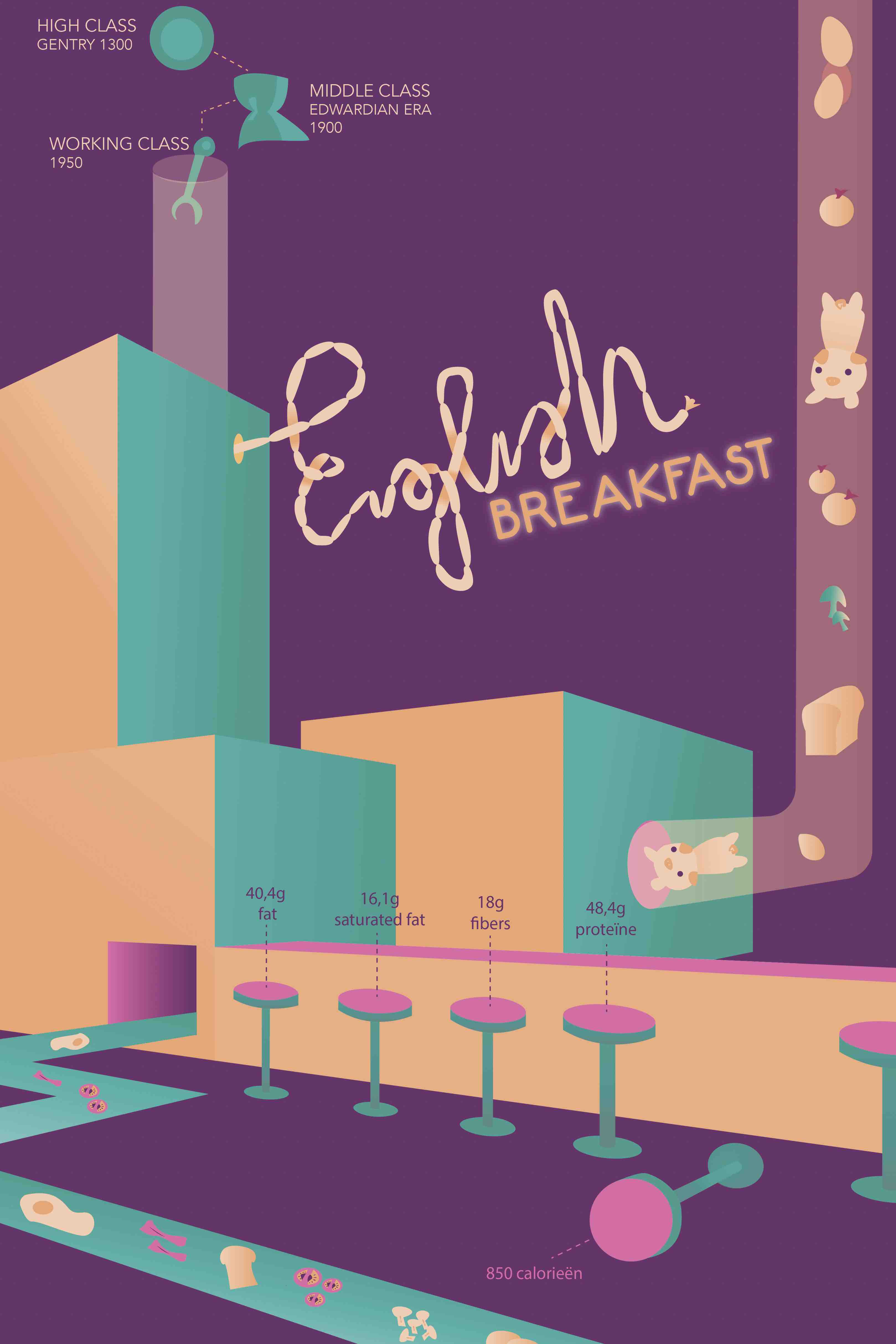 HIGH CLASS
GENTRY 1300

MIDDLE CLASS
EDWARDIAN ERA
1900

WORKING CLASS
1950

English
BREAKFAST

40,4g
fat

16,1g
saturated fat

18g
fibers

48,4g
proteïne

850 calorieën